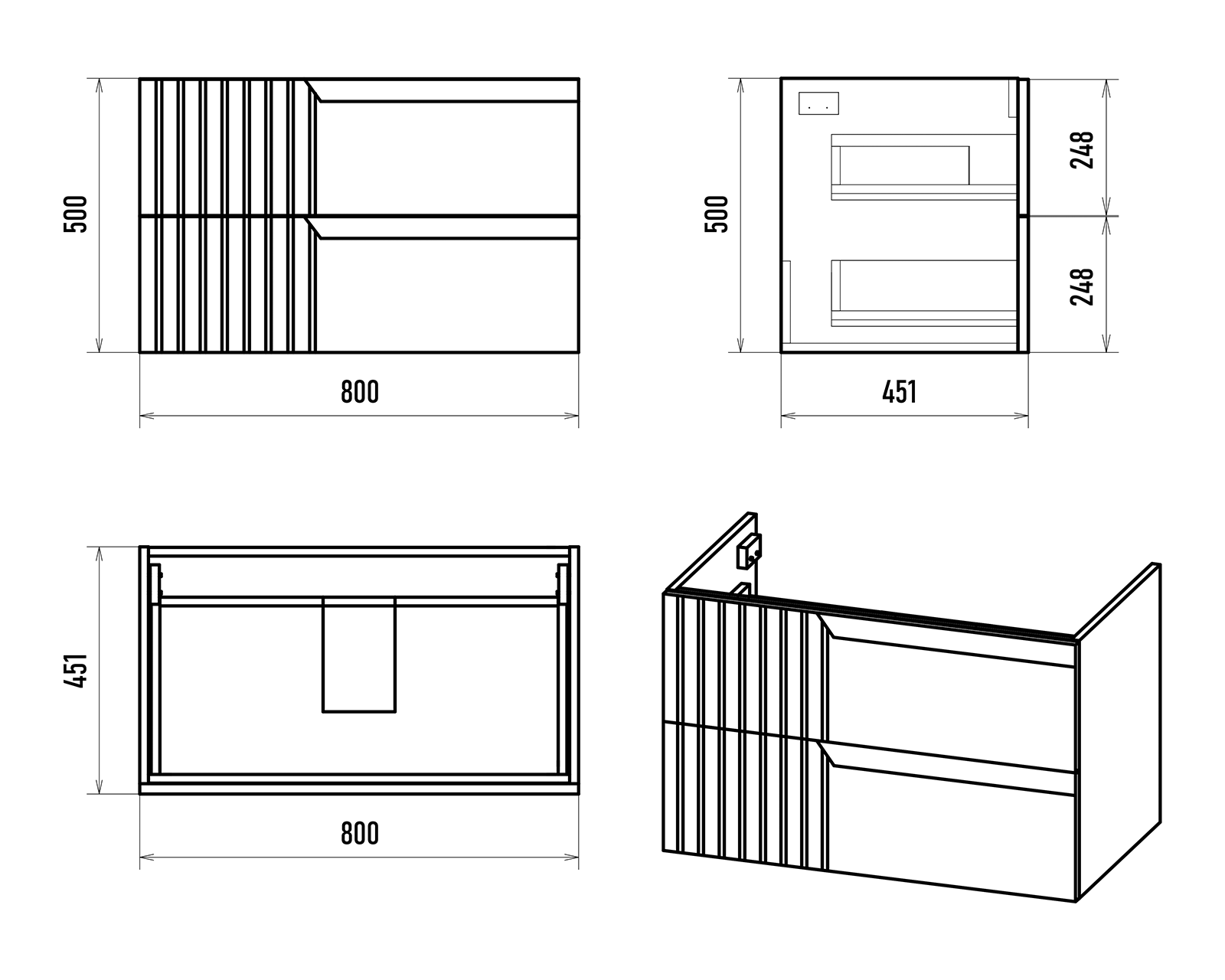 500

800

500

248

248

451

451

800