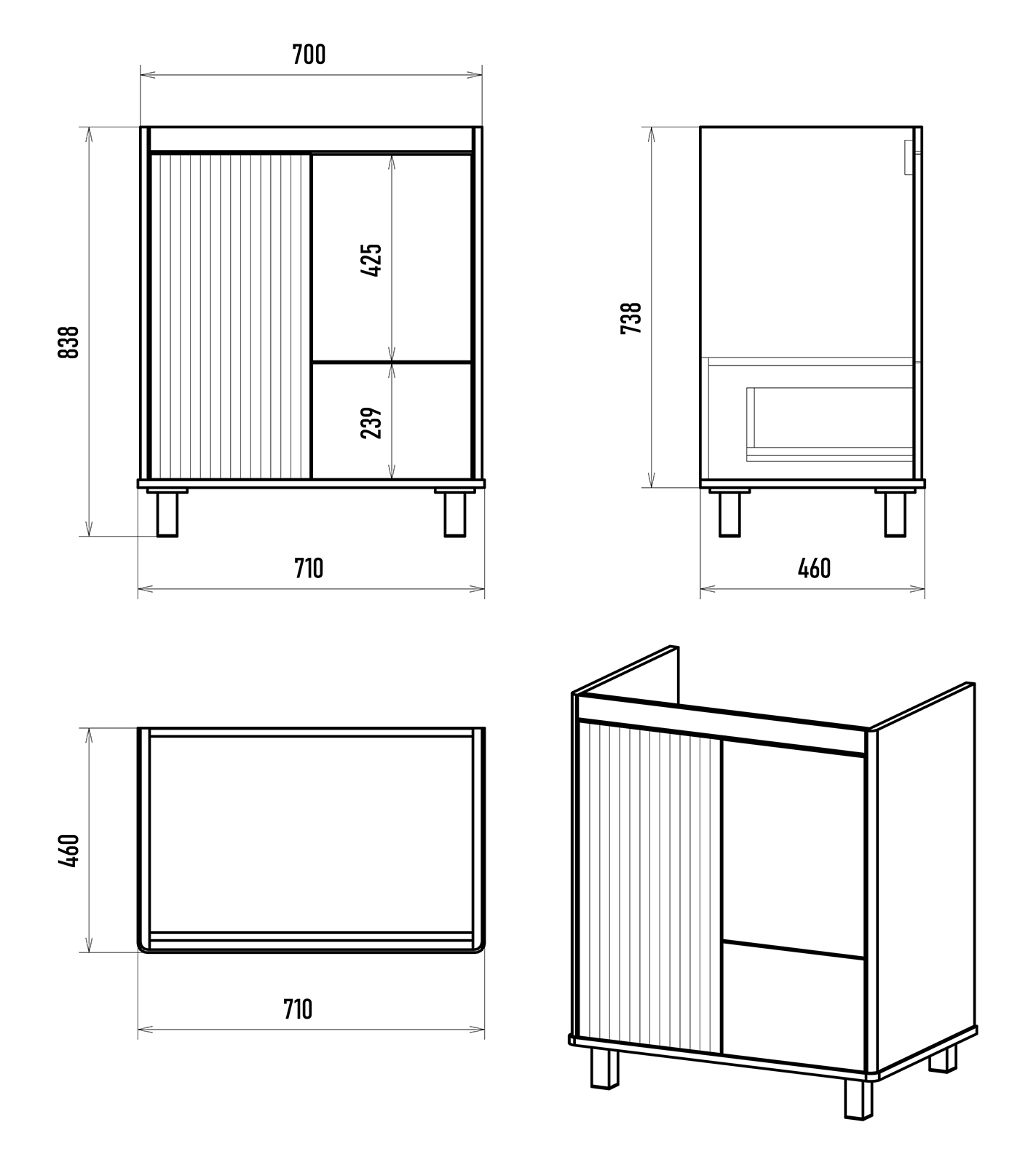 700
838
425
239
710
738
460
460
710