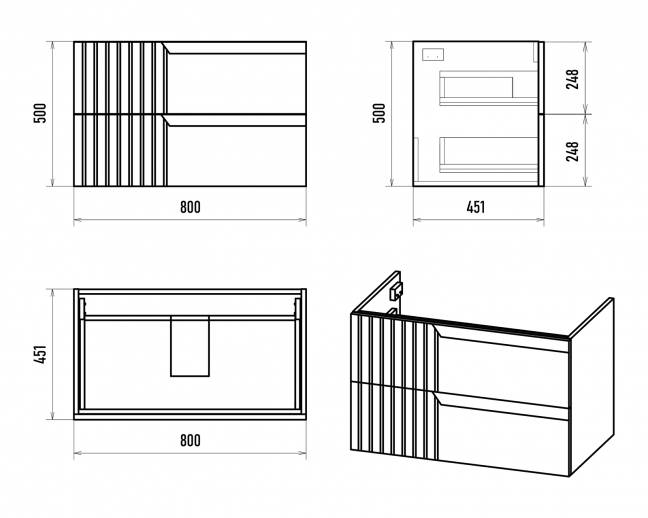 500

800

500

248

248

451

451

800