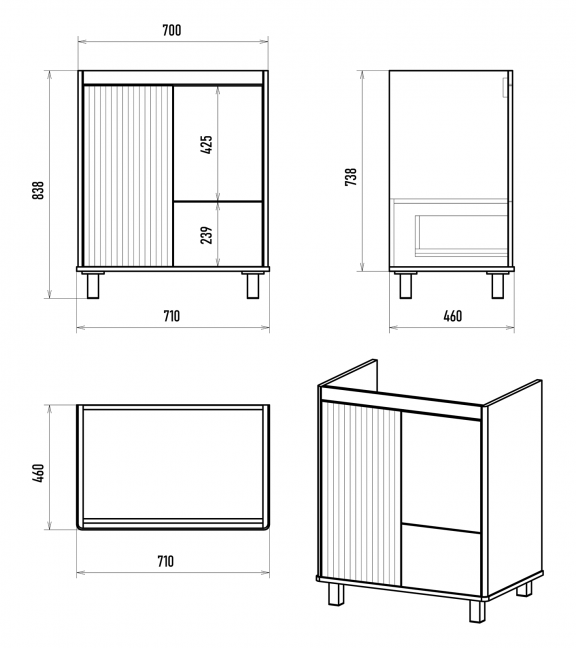 700
838
425
239
710
738
460
460
710