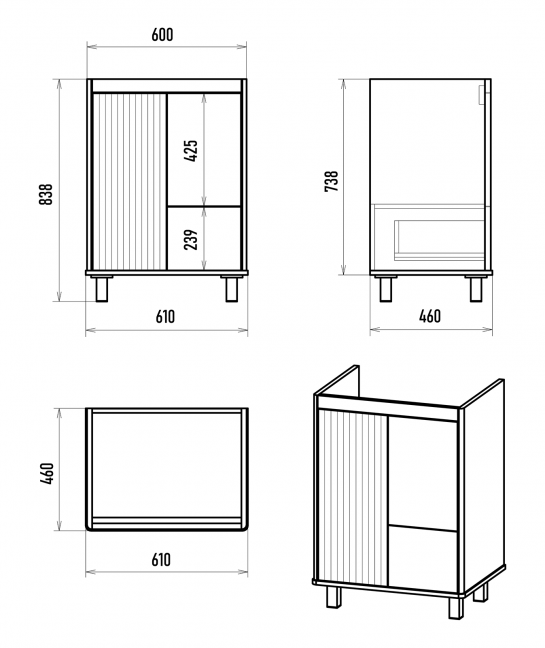 600
838
425
239
610
738
460
460
610