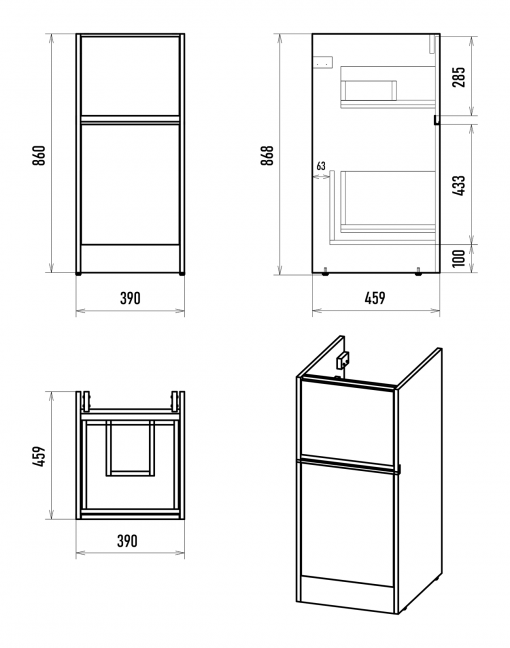 860
390
868
63
285
433
100
459
459
390