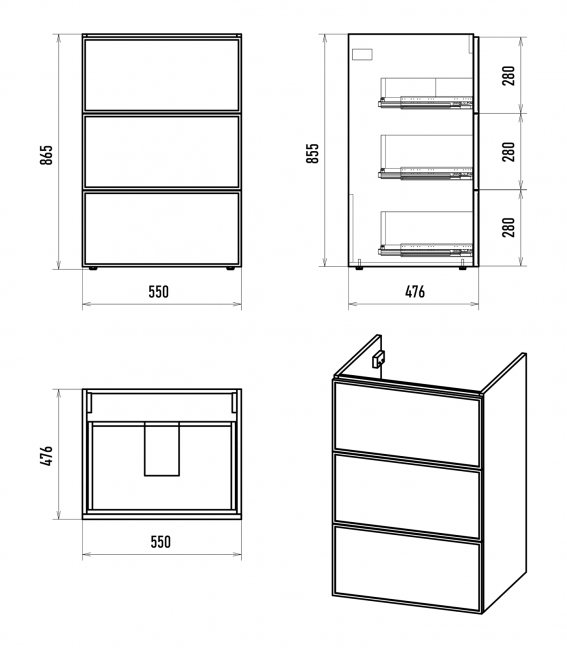 865
550
855
280
280
280
476
476
550