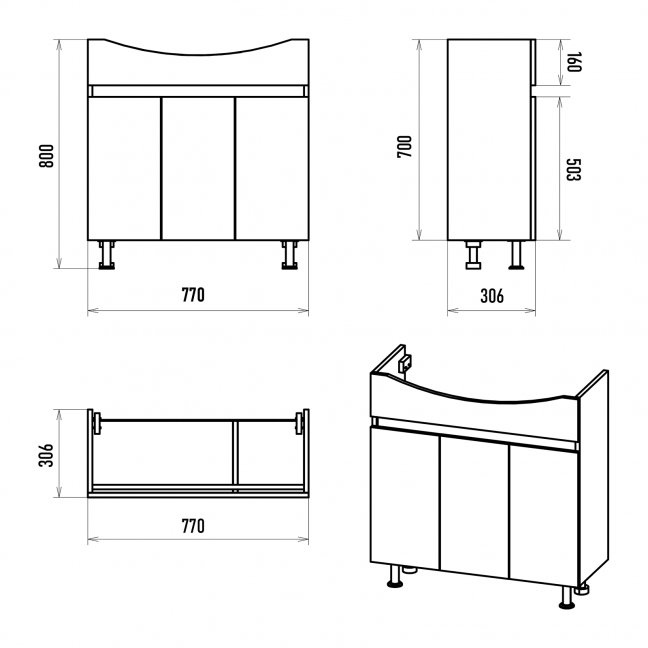 800

770

700

160

503

306

306

770