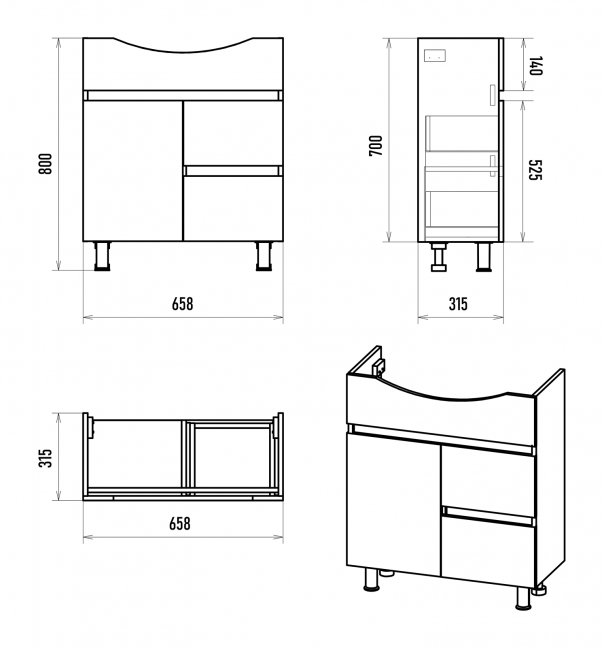 800
658
700
140
525
315
315
658