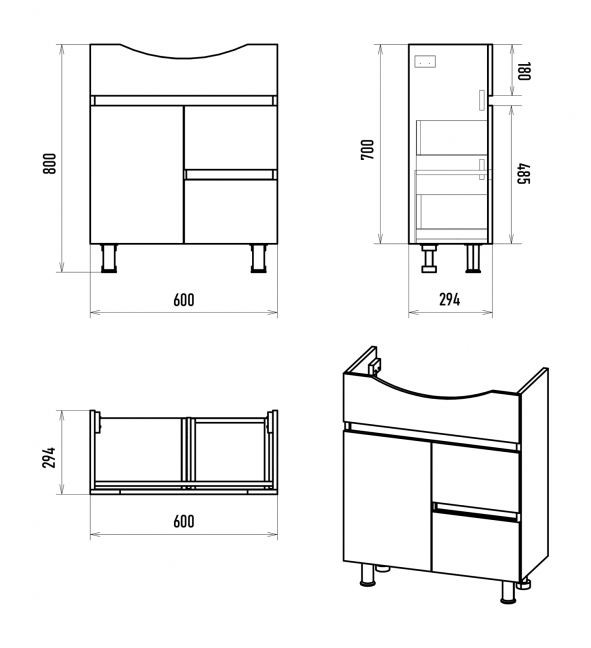 800
600
700
180
485
294
294
600