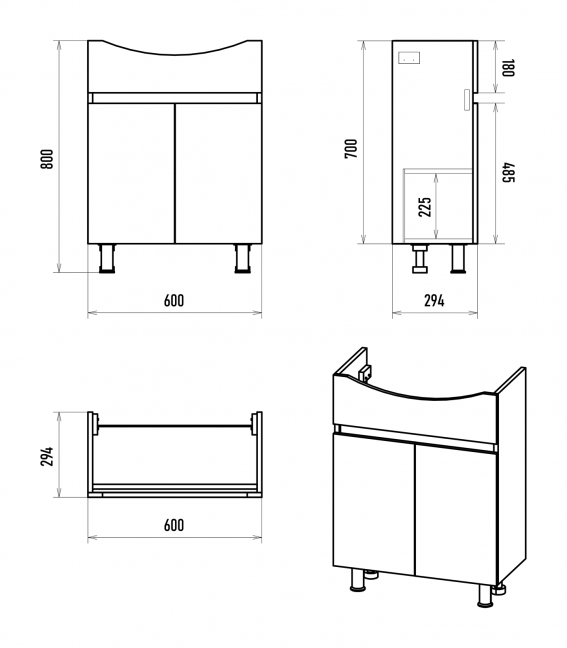 800

600

700

180

485

225

294

294

600