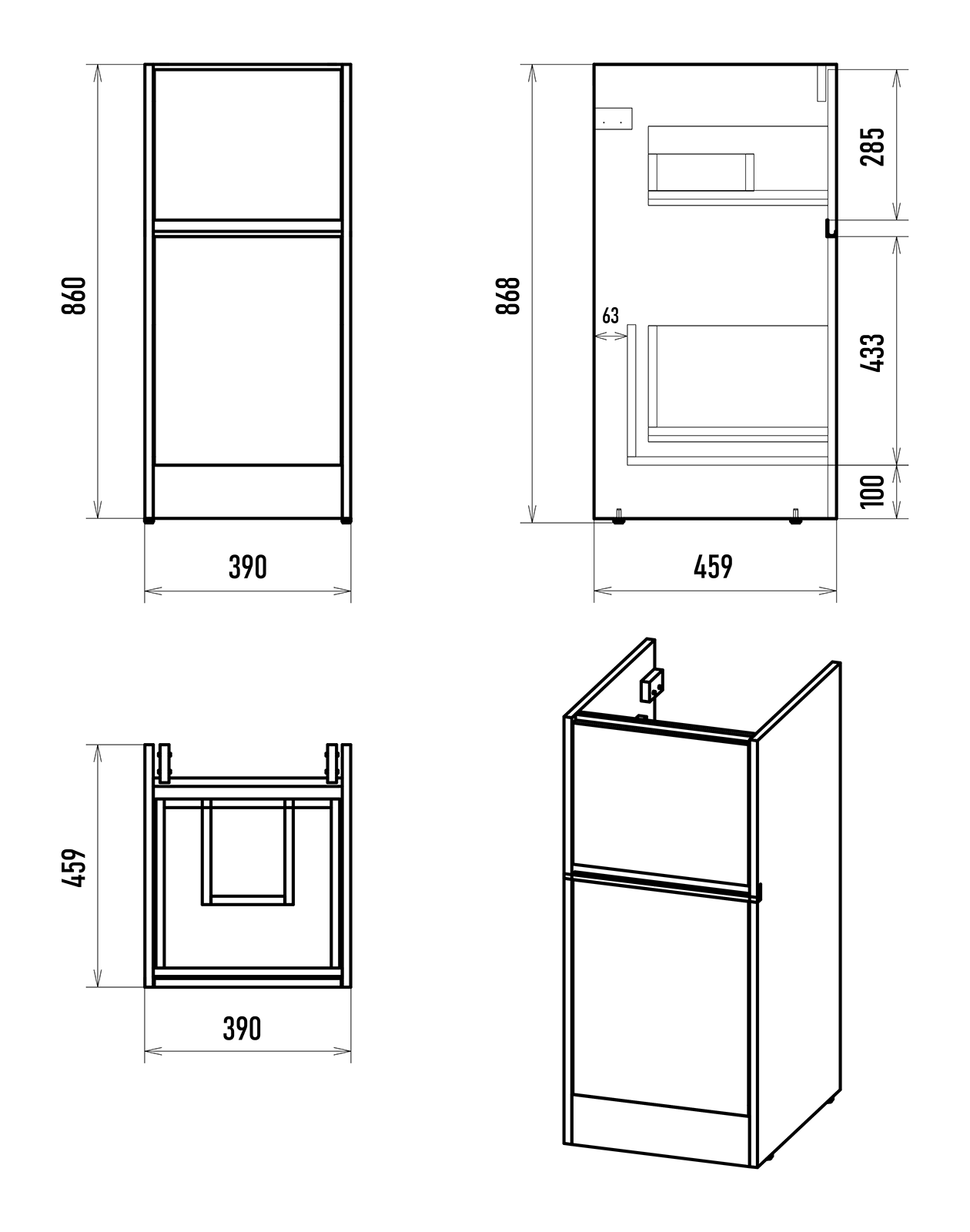 860
390
868
63
285
433
100
459
459
390