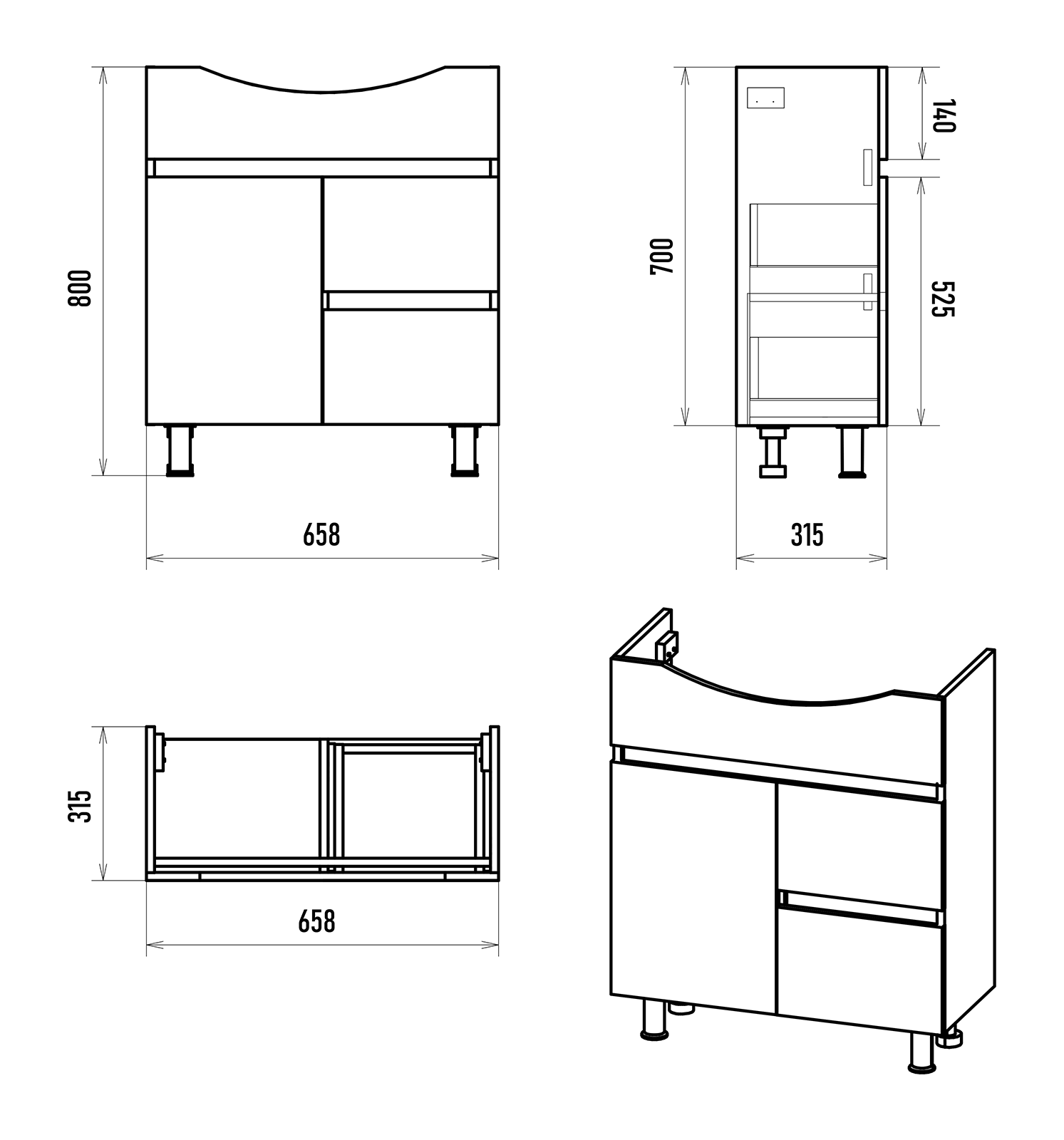 800

658

700

140

525

315

315

658