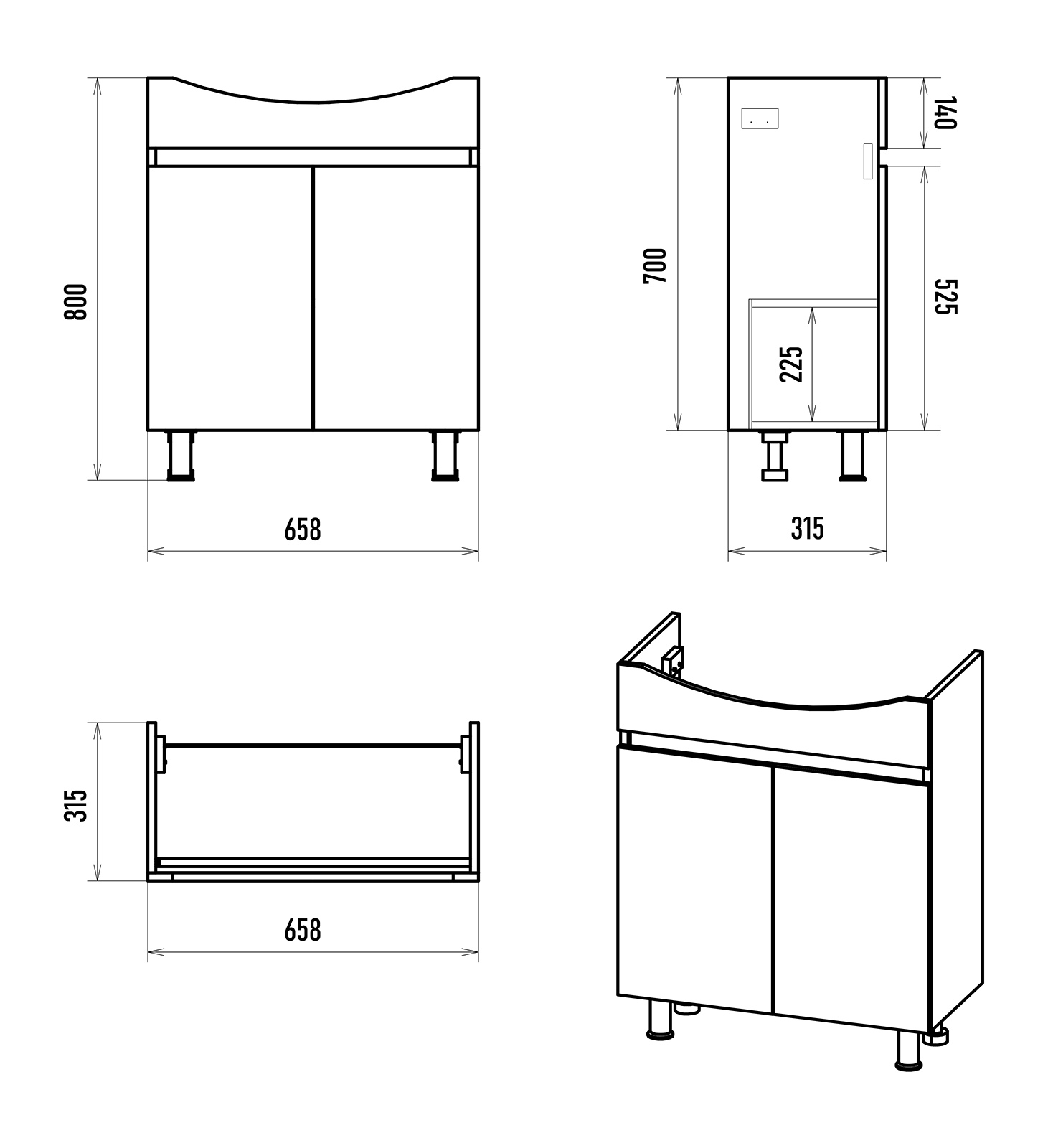 800

658

700

140

525

225

315

315

658