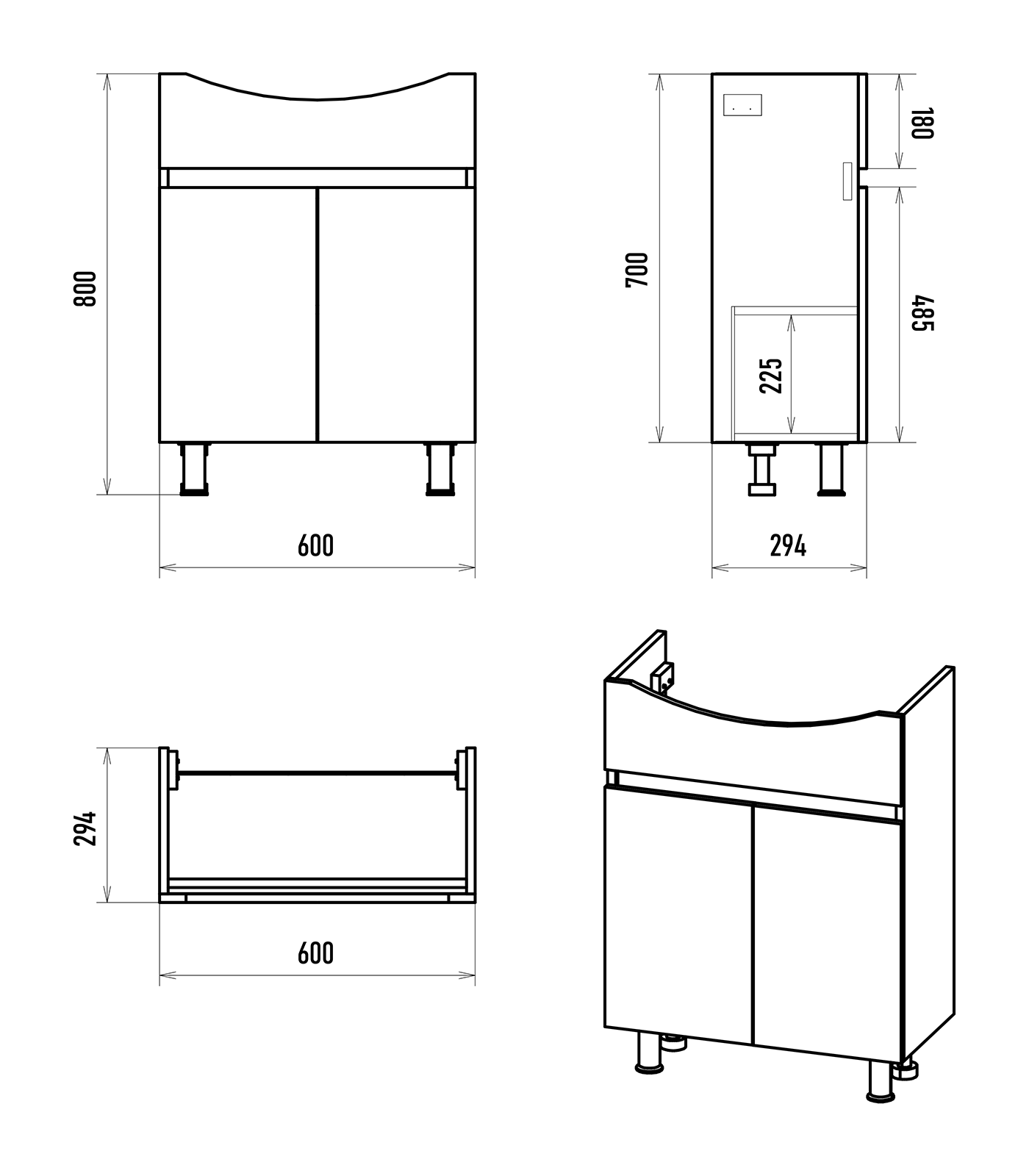 800

600

700

180

485

225

294

294

600