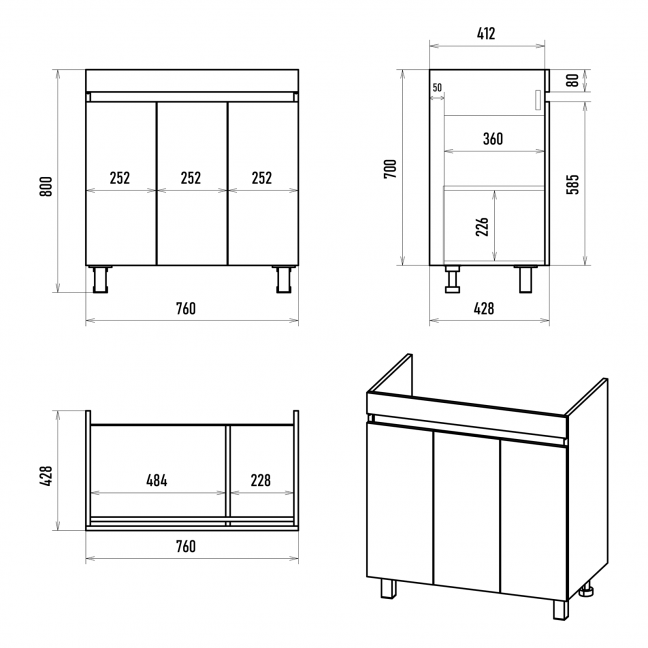 800

252 252 252

760

412

50

80

360

700

585

226

428

428

484 228

760